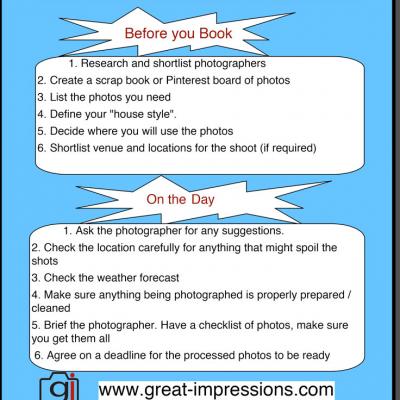 Before you Book

1. Research and shortlist photographers
2. Create a scrap book or Pinterest board of photos
3. List the photos you need
4. Define your "house style".
5. Decide where you will use the photos
6. Shortlist venue and locations for the shoot (if required)

On the Day

1. Ask the photographer for any suggestions.
2. Check the location carefully for anything that might spoil the shots
3. Check the weather forecast
4. Make sure anything being photographed is properly prepared / cleaned
5. Brief the photographer. Have a checklist of photos, make sure you get them all
6. Agree on a deadline for the processed photos to be ready

gi

www.great-impressions.com